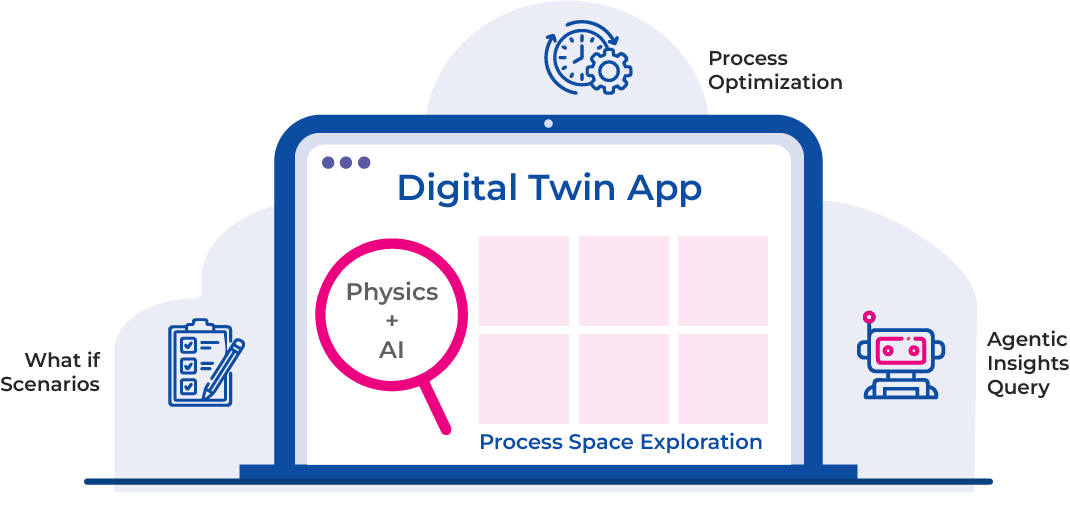 Process Optimization

Digital Twin App

Physics
+
AI

Process Space Exploration

What if Scenarios

Agentic Insights Query